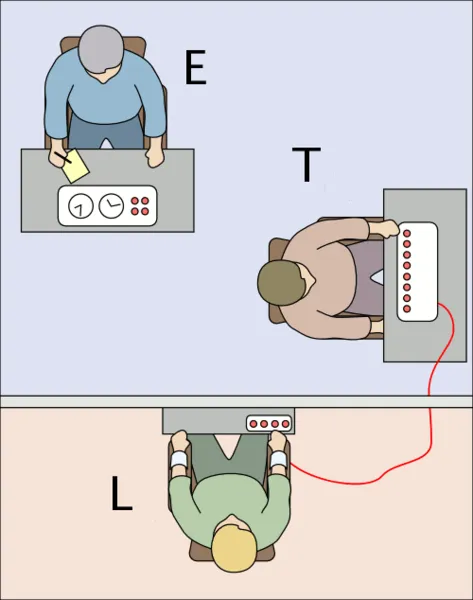 E

T

L