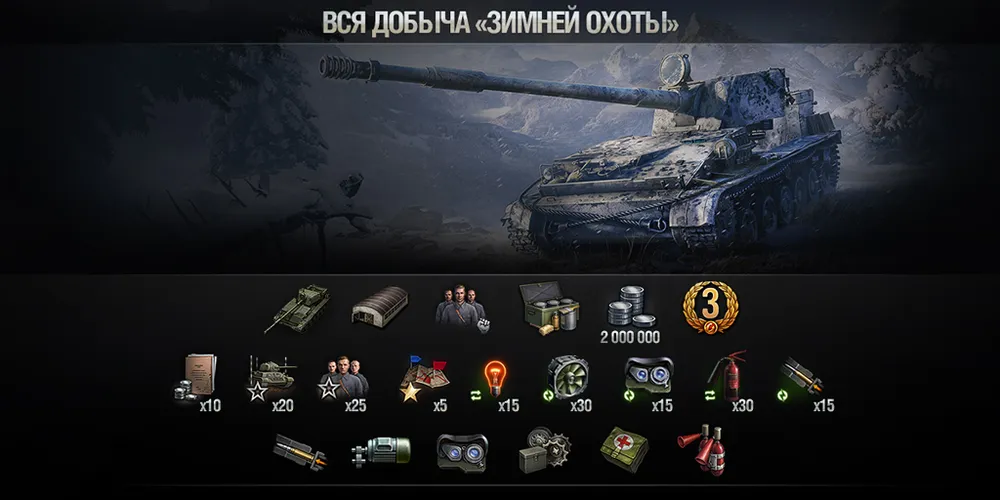 ВСЯ ДОБЫЧА «ЗИМНЕЙ ОХОТЫ»

2 000 000

3

x10 x20 x25 x5 x15 x30 x15 x30 x15