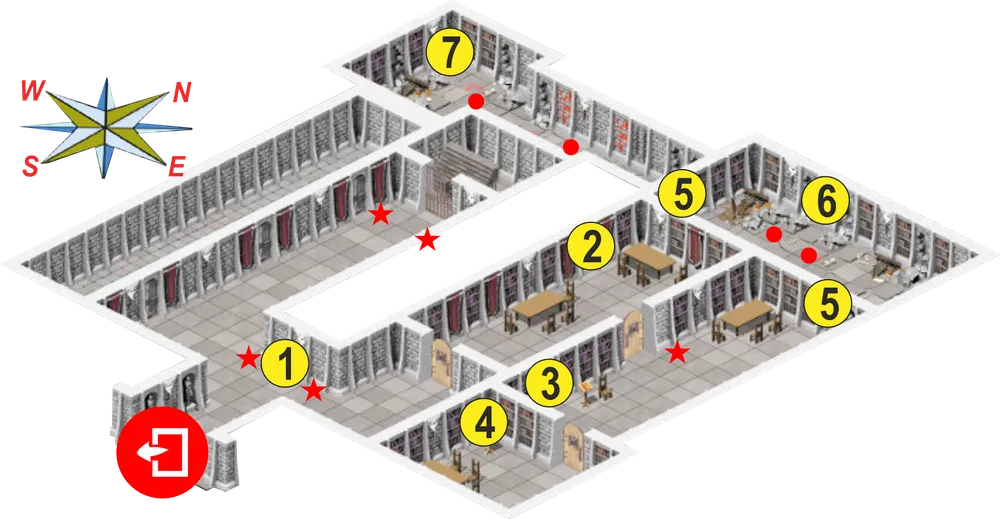 W
N
S
E
7
5
6
2
5
1
3
4