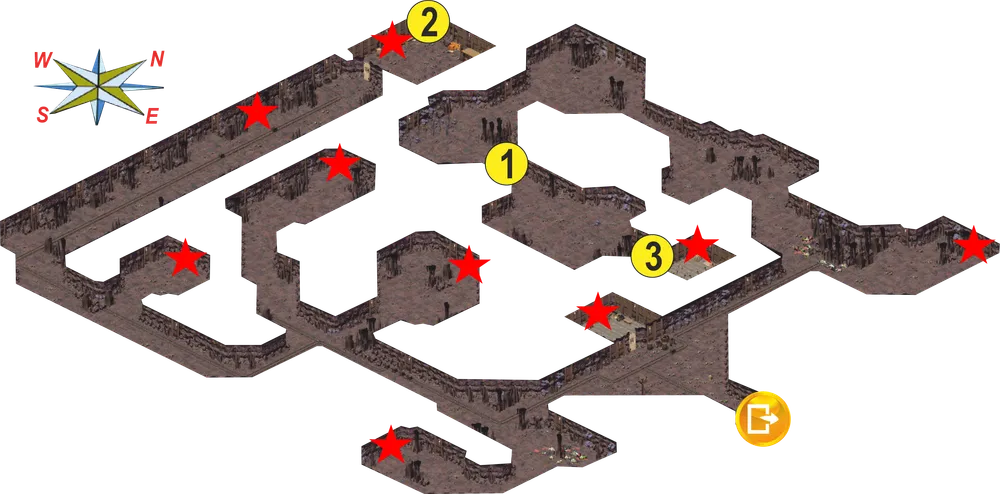 W
N
S
E
2
1
3