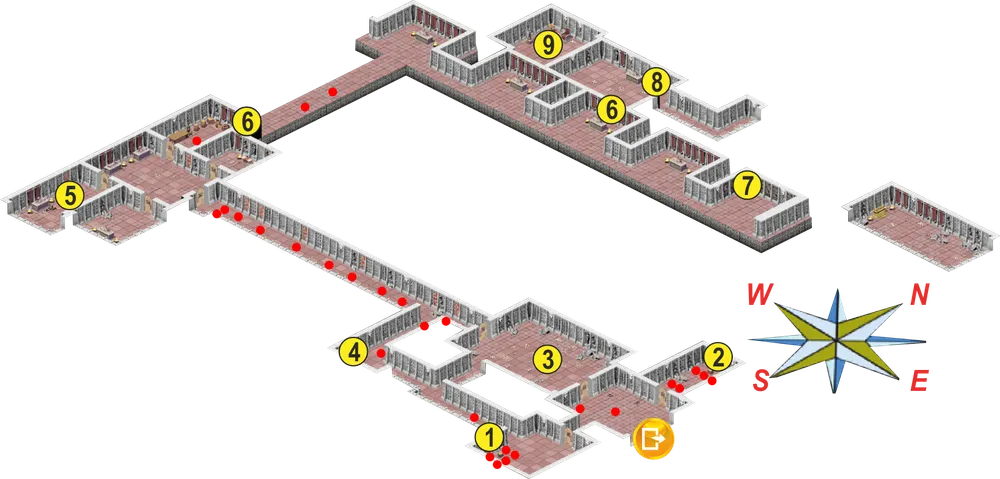 9
8
6
6
7
5
W
N
S
E
4
3
2
1