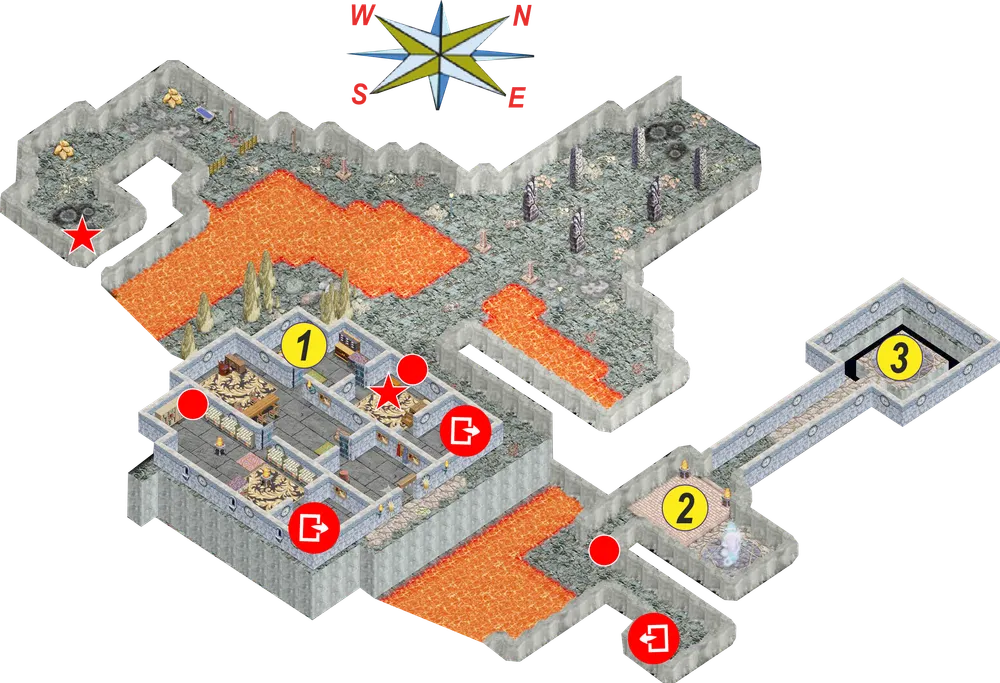 W
N
S
E
1
2
3