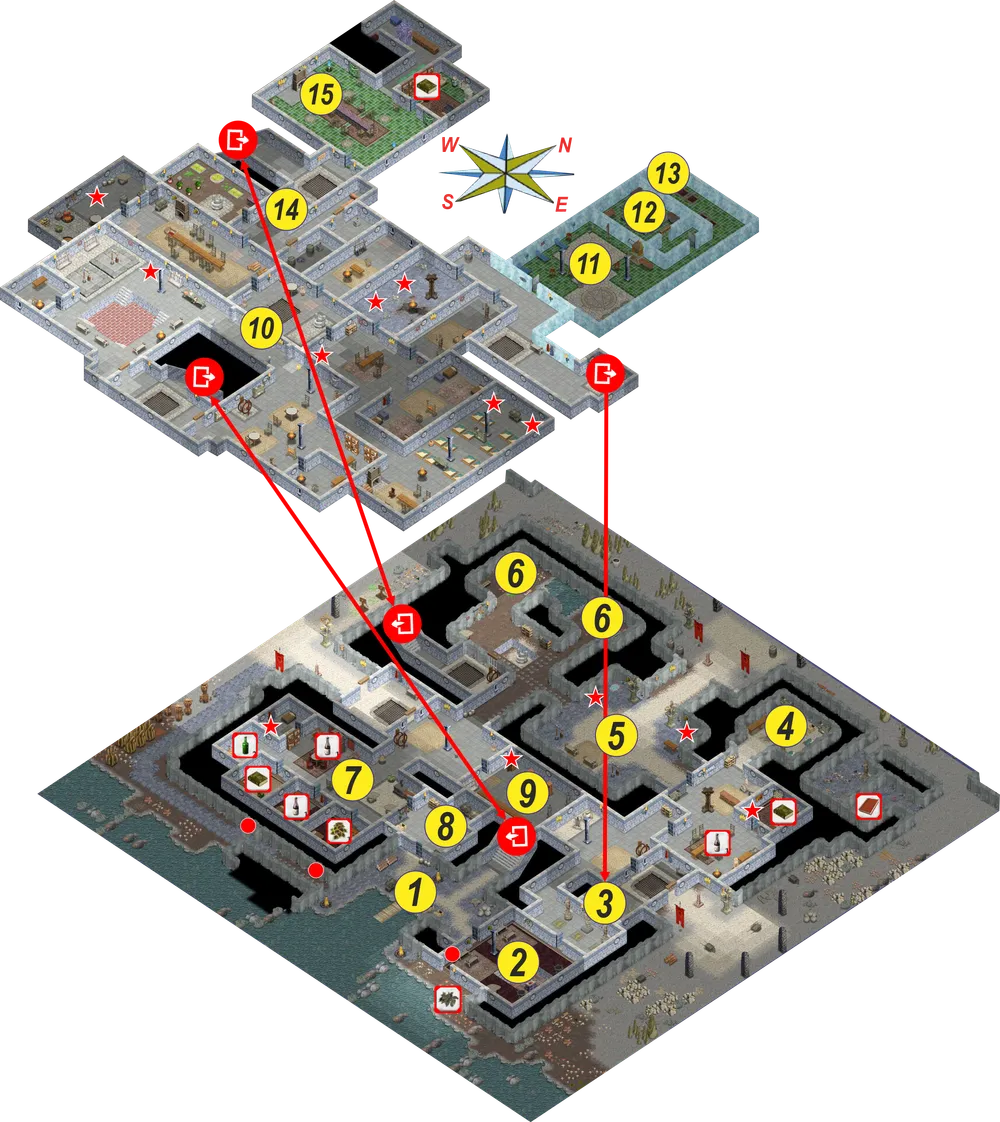 15
W
N
S
E
13
12
14
11
10
6
6
5
4
7
9
8
1
3
2