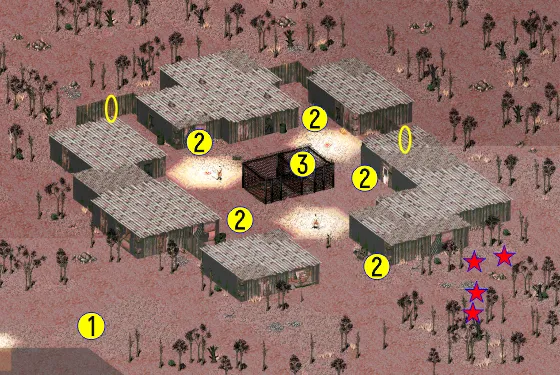 2
2
3
2
2
2
1