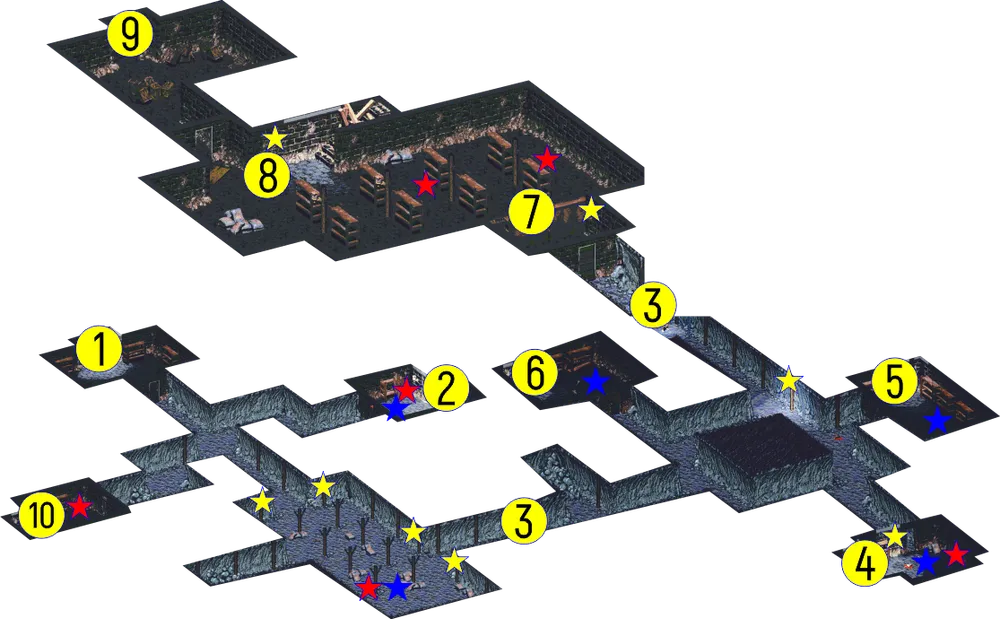 9
8
7
3
1
2
6
5
10
3
4