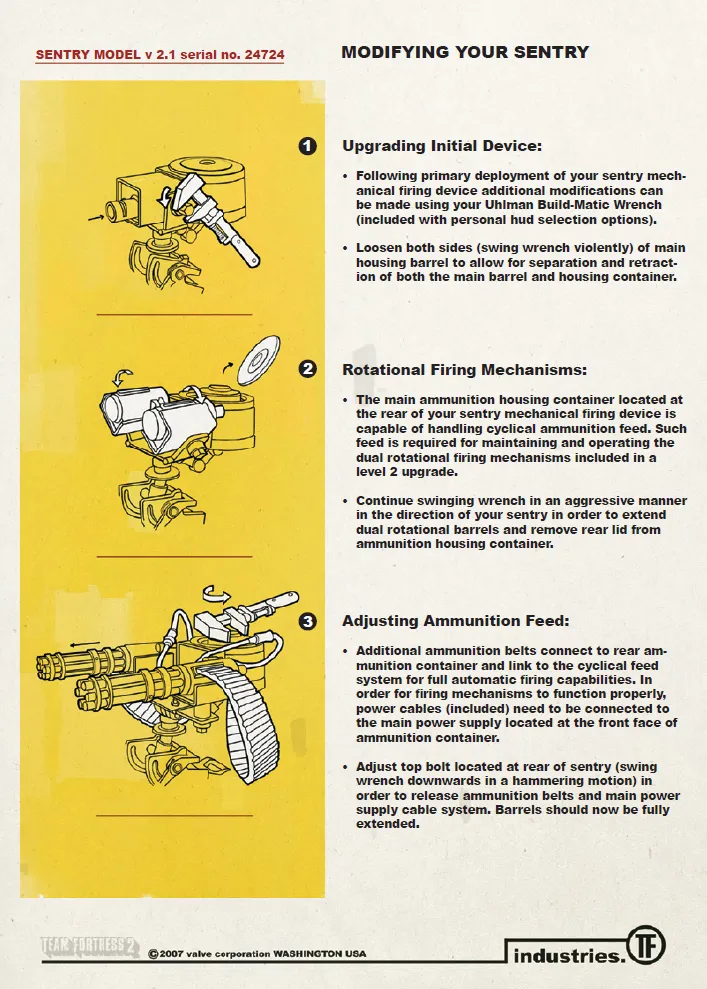 SENTRY MODEL v 2.1 serial no. 24724

MODIFYING YOUR SENTRY

1

Upgrading Initial Device:

• Following primary deployment of your sentry mechanical firing device additional modifications can be made using your Uhlman Build-Matic Wrench (included with personal hud selection options).

• Loosen both sides (swing wrench violently) of main housing barrel to allow for separation and retraction of both the main barrel and housing container.

2

Rotational Firing Mechanisms:

• The main ammunition housing container located at the rear of your sentry mechanical firing device is capable of handling cyclical ammunition feed. Such feed is required for maintaining and operating the dual rotational firing mechanisms included in a level 2 upgrade.

• Continue swinging wrench in an aggressive manner in the direction of your sentry in order to extend dual rotational barrels and remove rear lid from ammunition housing container.

3

Adjusting Ammunition Feed:

• Additional ammunition belts connect to rear ammunition container and link to the cyclical feed system for full automatic firing capabilities. In order for firing mechanisms to function properly, power cables (included) need to be connected to the main power supply located at the front face of ammunition container.

• Adjust top bolt located at rear of sentry (swing wrench downwards in a hammering motion) in order to release ammunition belts and main power supply cable system. Barrels should now be fully extended.

TEAM FORTRESS 2

©2007 valve corporation WASHINGTON USA

industries. TF