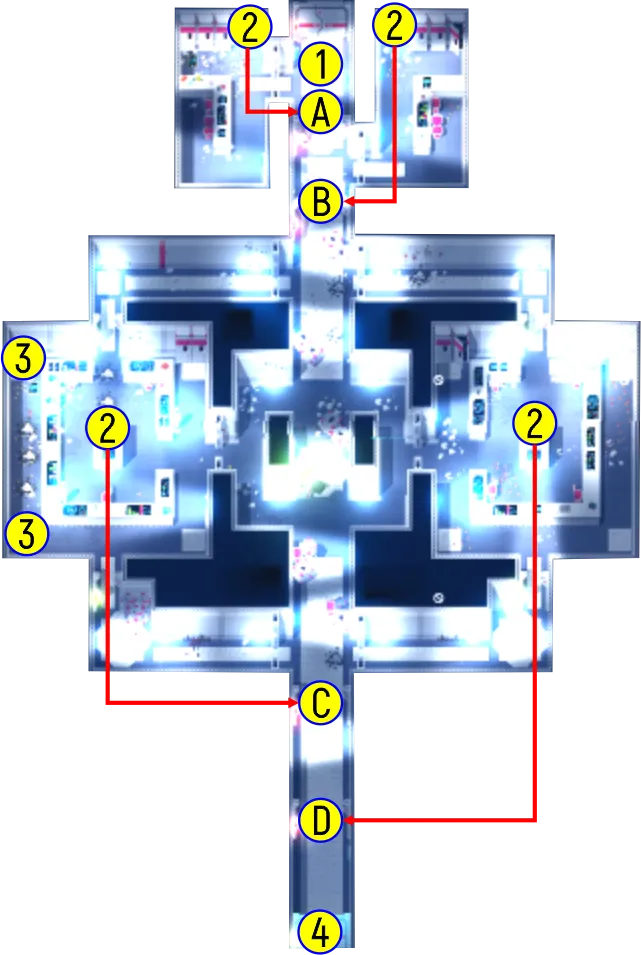 2
1
2
A
B
3
2
2
3
C
D
4