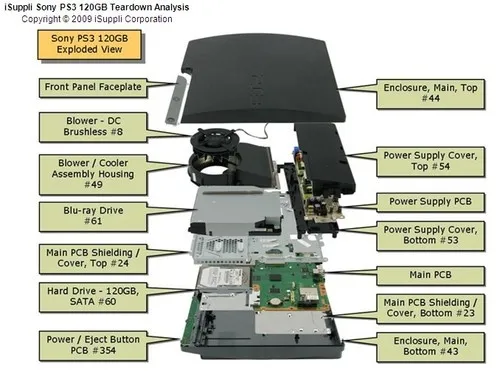 iSuppli Sony PS3 120GB Teardown Analysis
Copyright © 2009 iSuppli Corporation

Sony PS3 120GB Exploded View

Front Panel Faceplate

Blower - DC Brushless #8

Blower / Cooler Assembly Housing #49

Blu-ray Drive #61

Main PCB Shielding / Cover, Top #24

Hard Drive - 120GB, SATA #60

Power / Eject Button PCB #354

Enclosure, Main, Top #44

Power Supply Cover, Top #54

Power Supply PCB

Power Supply Cover, Bottom #53

Main PCB

Main PCB Shielding / Cover, Bottom #23

Enclosure, Main, Bottom #43