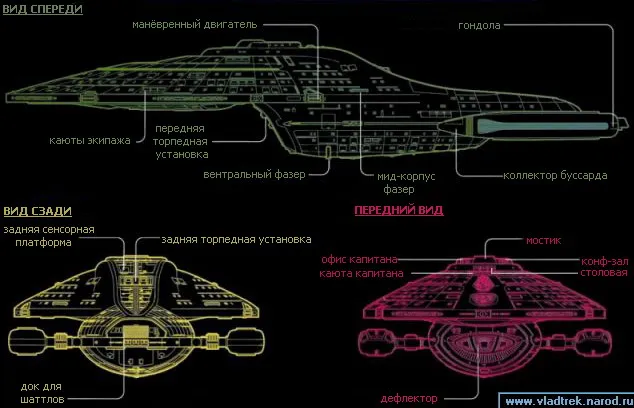 ВИД СПЕРЕДИ

манёвренный двигатель

гондола

каюты экипажа

передняя торпедная установка

вентральный фазер

мид-корпус фазер

коллектор буссарда

ВИД СЗАДИ

задняя сенсорная платформа

задняя торпедная установка

док для шаттлов

ПЕРЕДНИЙ ВИД

мостик

офис капитана

каюта капитана

конф-зал

столовая

дефлектор

www.vladtrek.narod.ru