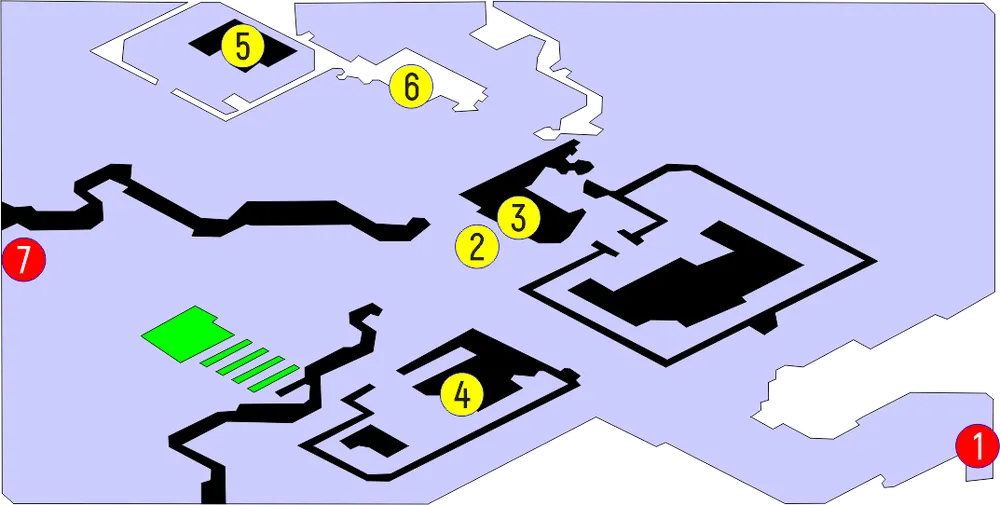 5
6
3
2
7
4
1