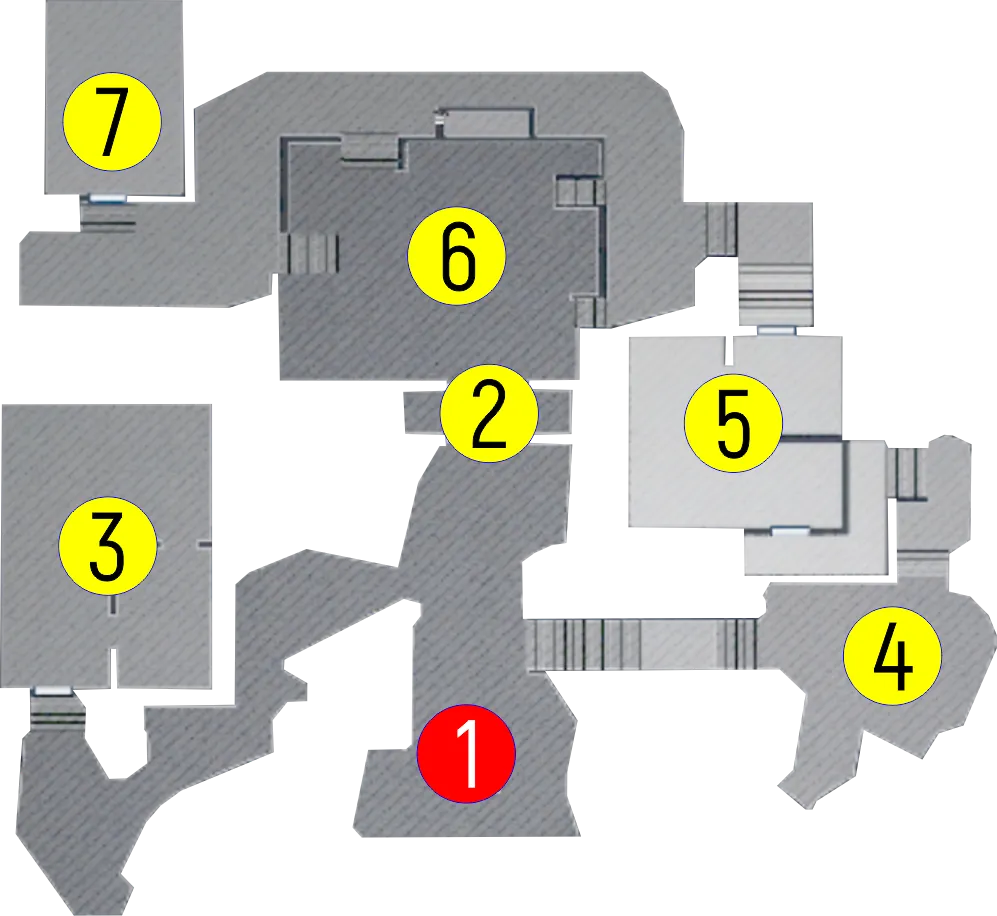 7
6
2
5
3
4
1