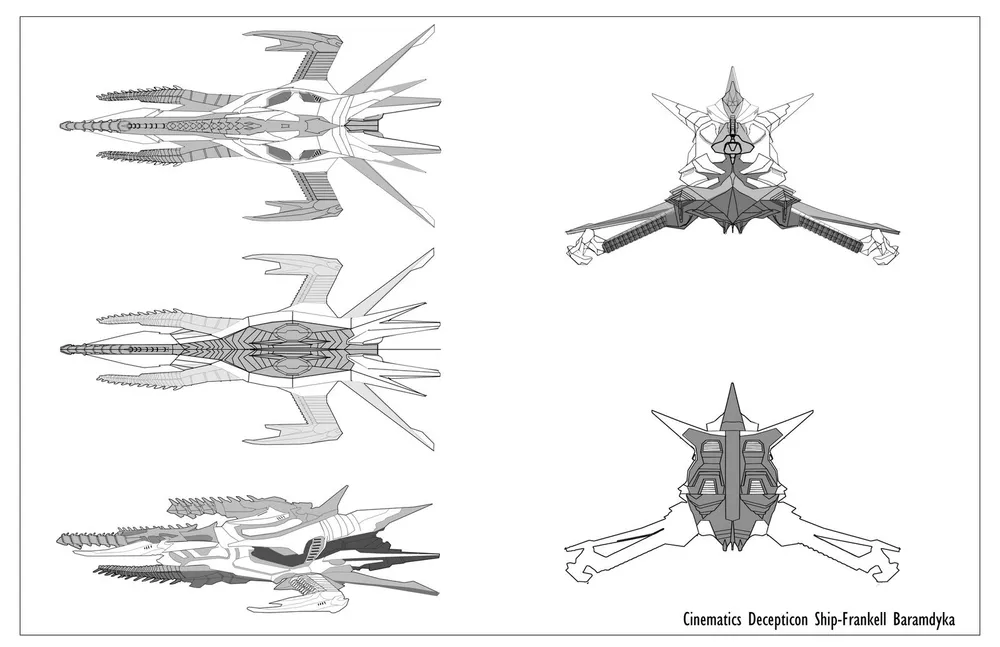 Cinematics Decepticon Ship-Frankell Baramdyka